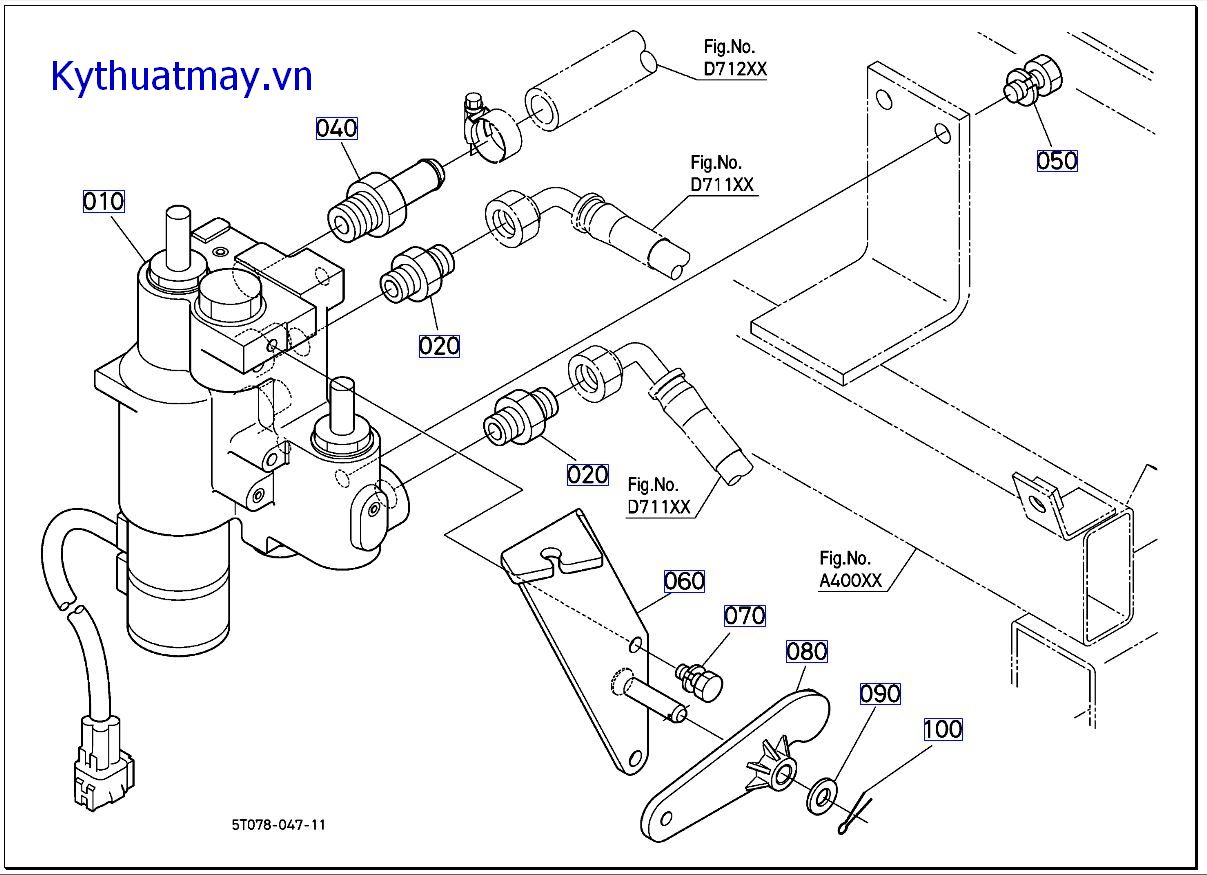 Kythuatmay.vn

Fig.No. D712XX

040

050

Fig.No. D711XX

010

020

020

Fig.No. D711XX

Fig.No. A400XX

060

070

080

090

100

5T078-047-11